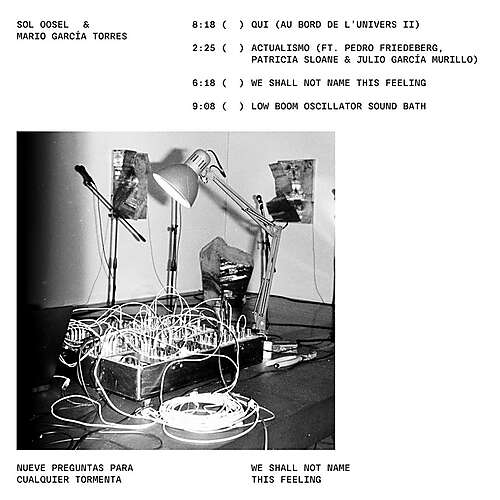 SOL OOSEL &
MARIO GARCÍA TORRES

8:18 ( ) QUI (AU BORD DE L'UNIVERS II)

2:25 ( ) ACTUALISMO (FT. PEDRO FRIEDEBERG, PATRICIA SLOANE & JULIO GARCÍA MURILLO)

6:18 ( ) WE SHALL NOT NAME THIS FEELING

9:08 ( ) LOW BOOM OSCILLATOR SOUND BATH

NUEVE PREGUNTAS PARA CUALQUIER TORMENTA

WE SHALL NOT NAME THIS FEELING