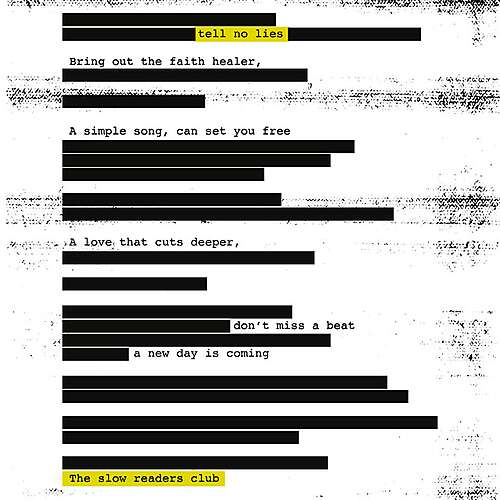 tell no lies

Bring out the faith healer,

A simple song, can set you free

A love that cuts deeper,

don't miss a beat
a new day is coming

The slow readers club